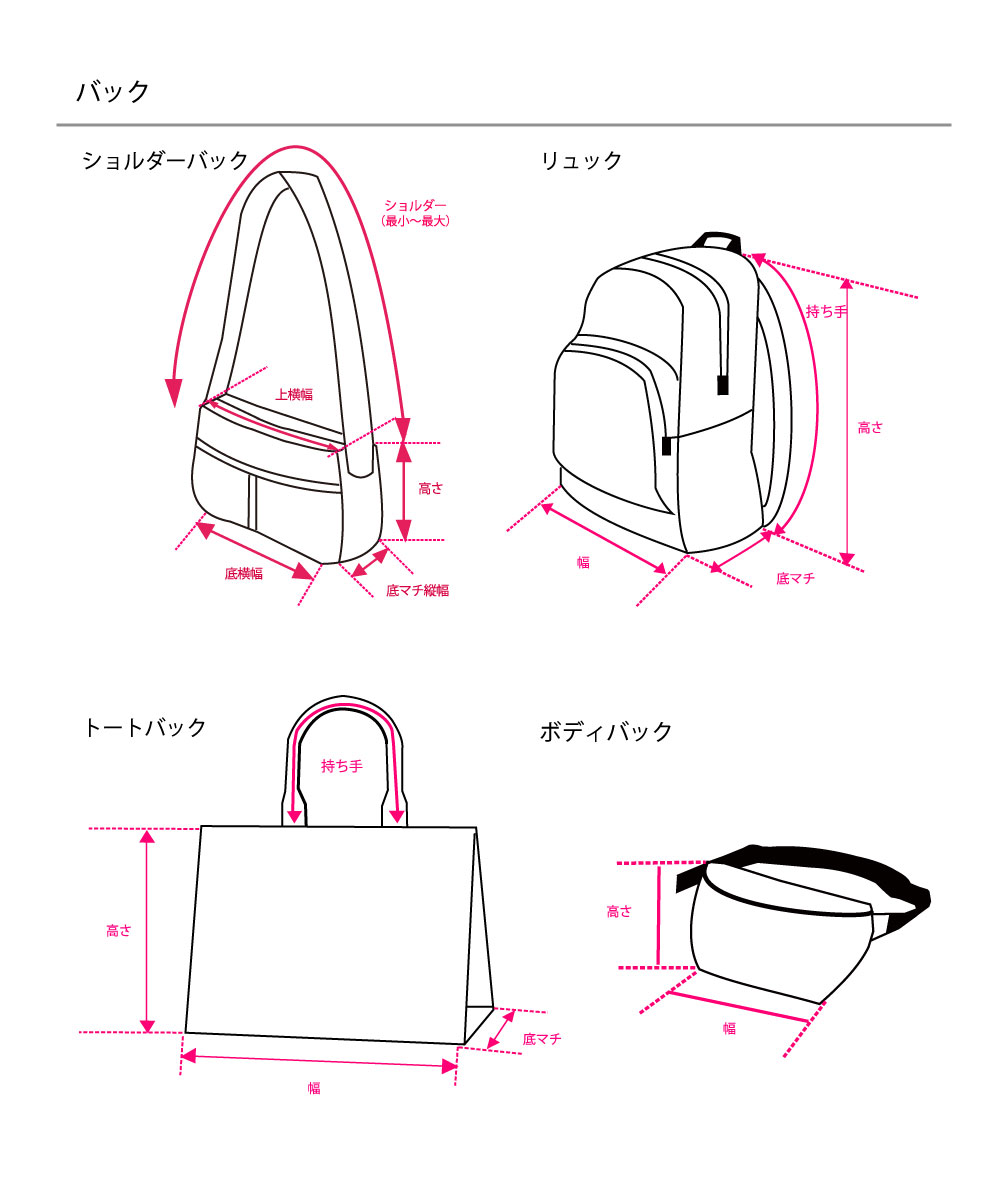 バック

ショルダーバック

ショルダー
(最小〜最大)

上横幅

高さ

底横幅

底マチ縦幅

リュック

持ち手

高さ

幅

底マチ

トートバック

持ち手

高さ

底マチ

幅

ボディバック

高さ

幅